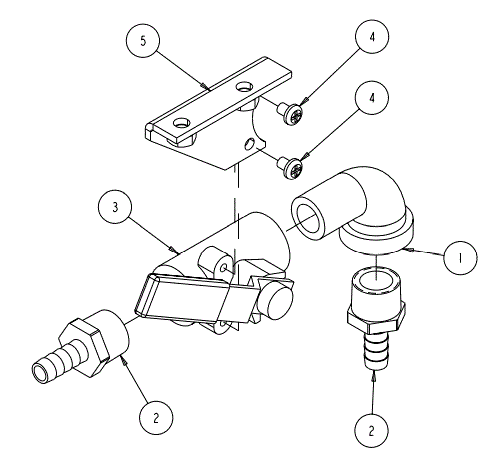 5

4

4

3

1

2

2